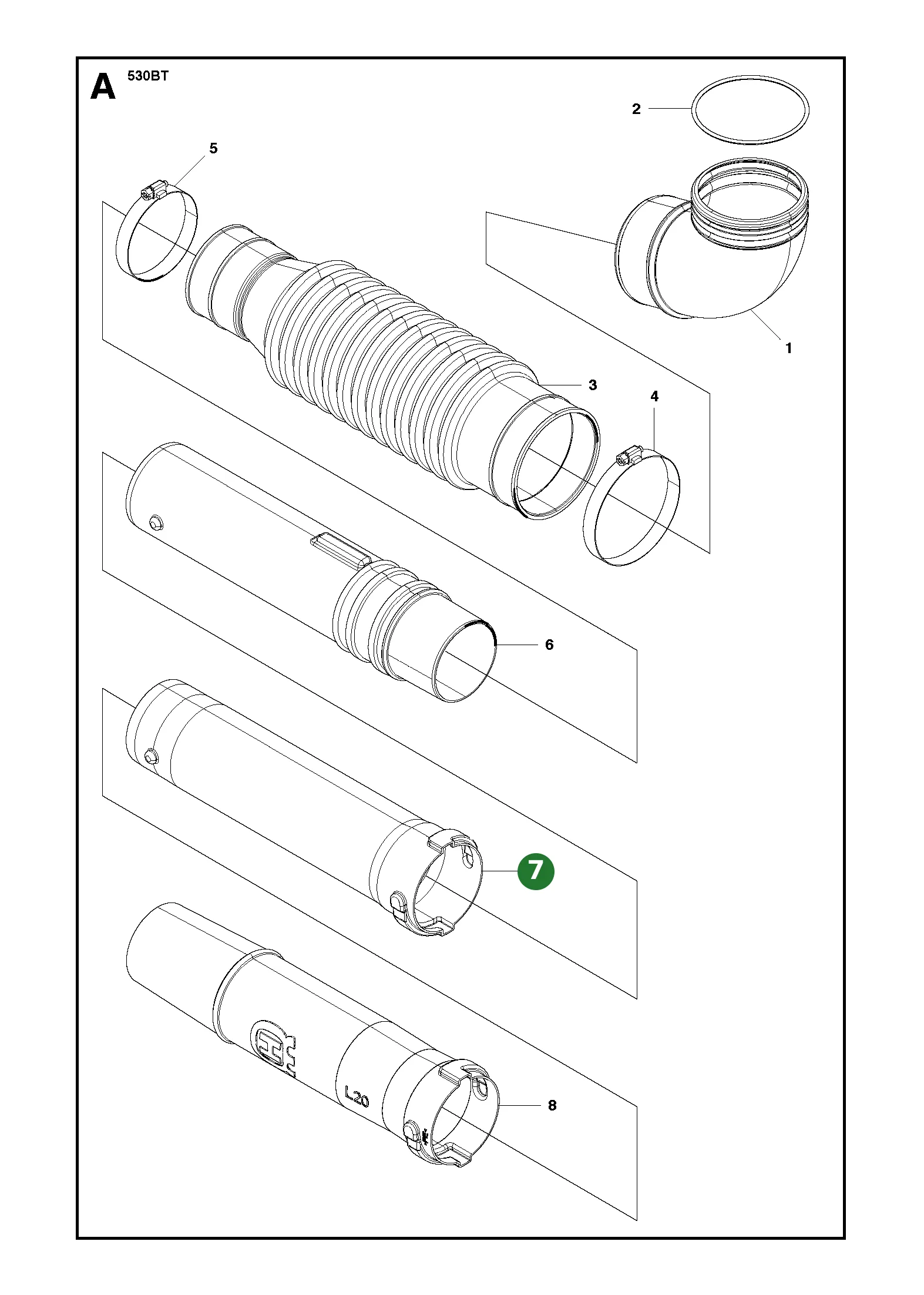 A 530BT

2

5

1

3

4

6

7

L20

8