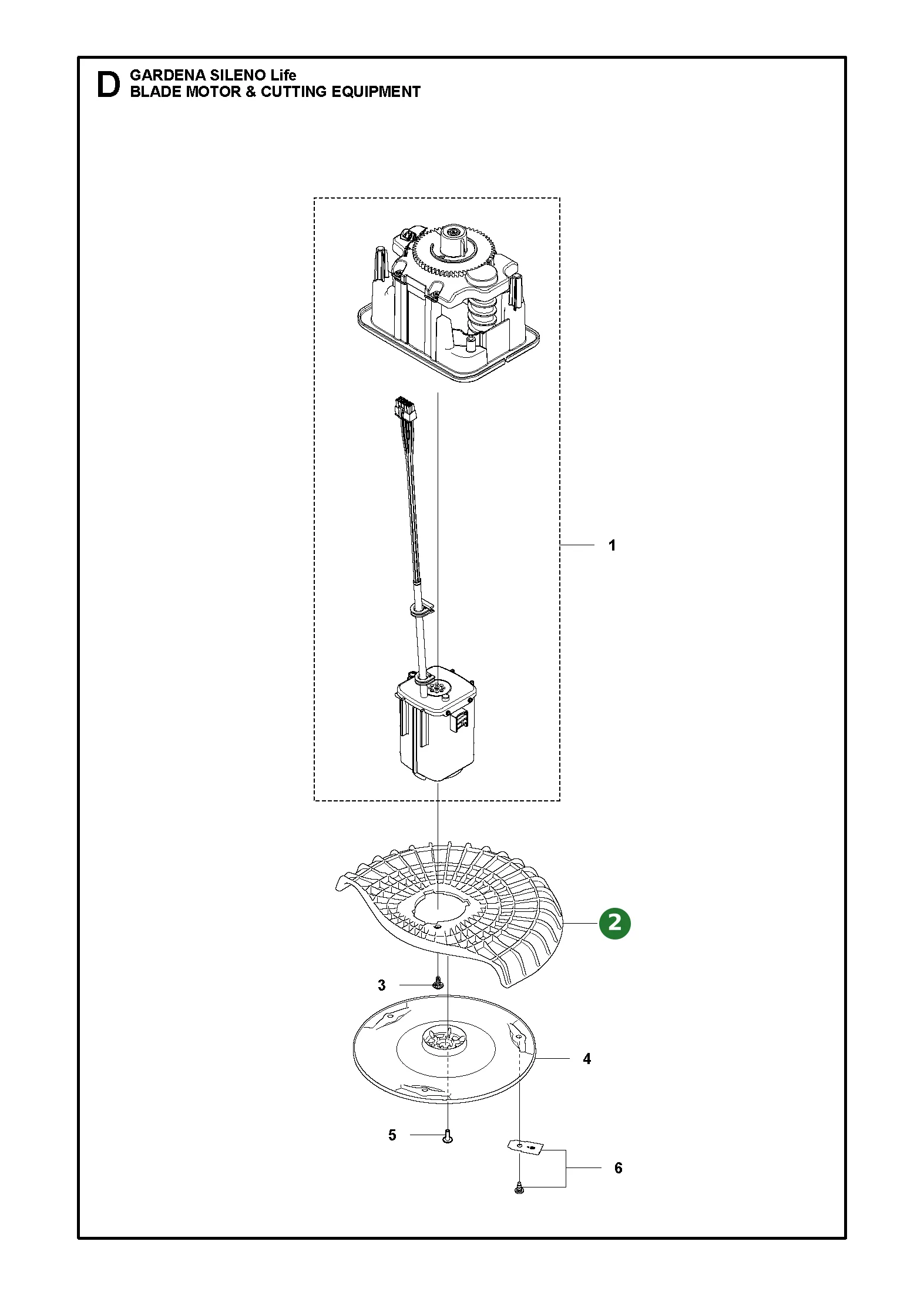 D GARDENA SILENO Life
BLADE MOTOR & CUTTING EQUIPMENT

1

2

3

4

5

6