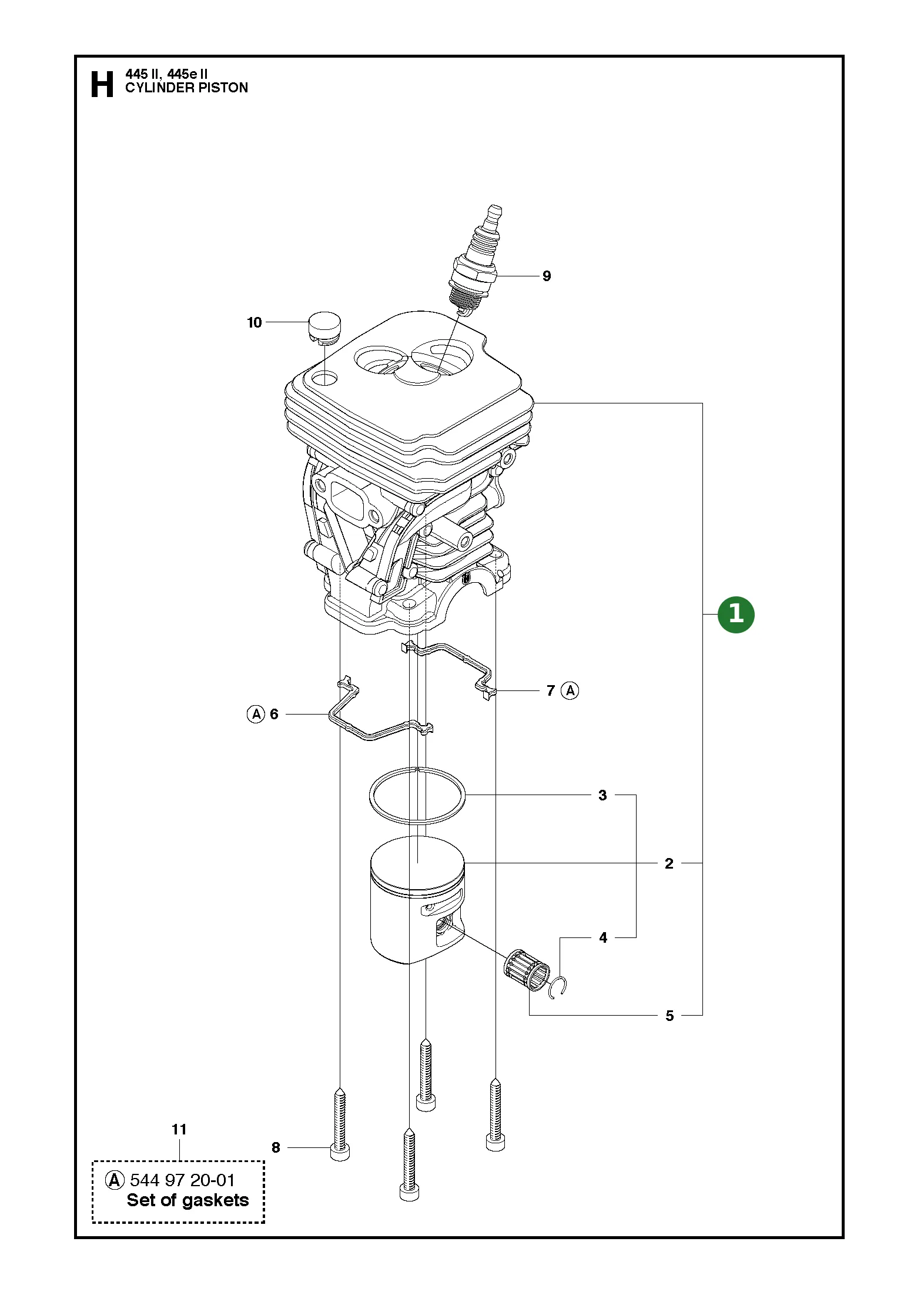 H 445 II, 445e II
CYLINDER PISTON

9

10

1

7 Ⓐ

Ⓐ 6

3

2

4

5

11

8

Ⓐ 544 97 20-01
Set of gaskets