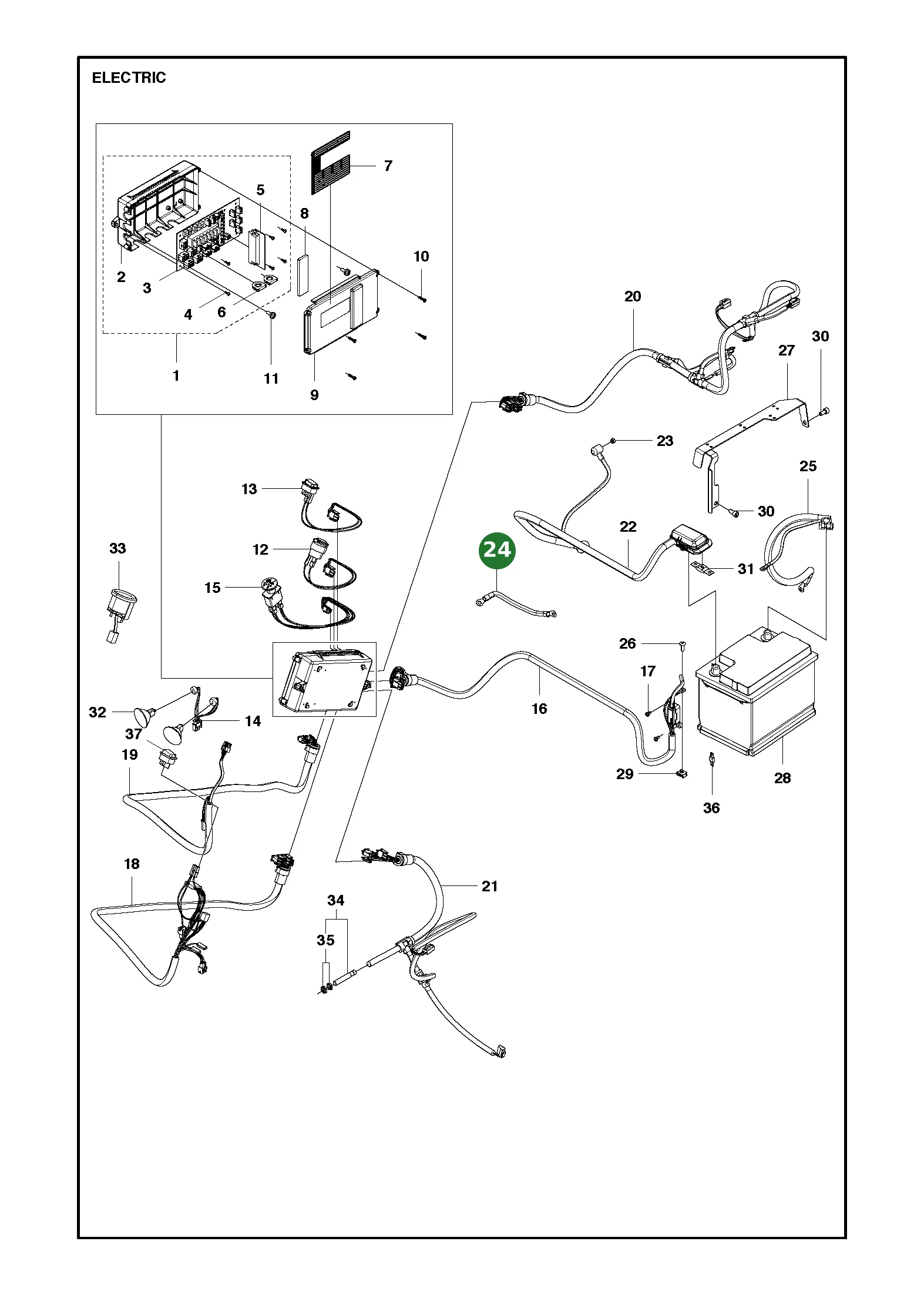 ELECTRIC

7
5
8
10
2
3
4
6
1
11
9
20
30
27
23
25
13
30
22
33
12
24
31
15
26
17
16
32
14
37
19
29
28
36
18
21
34
35