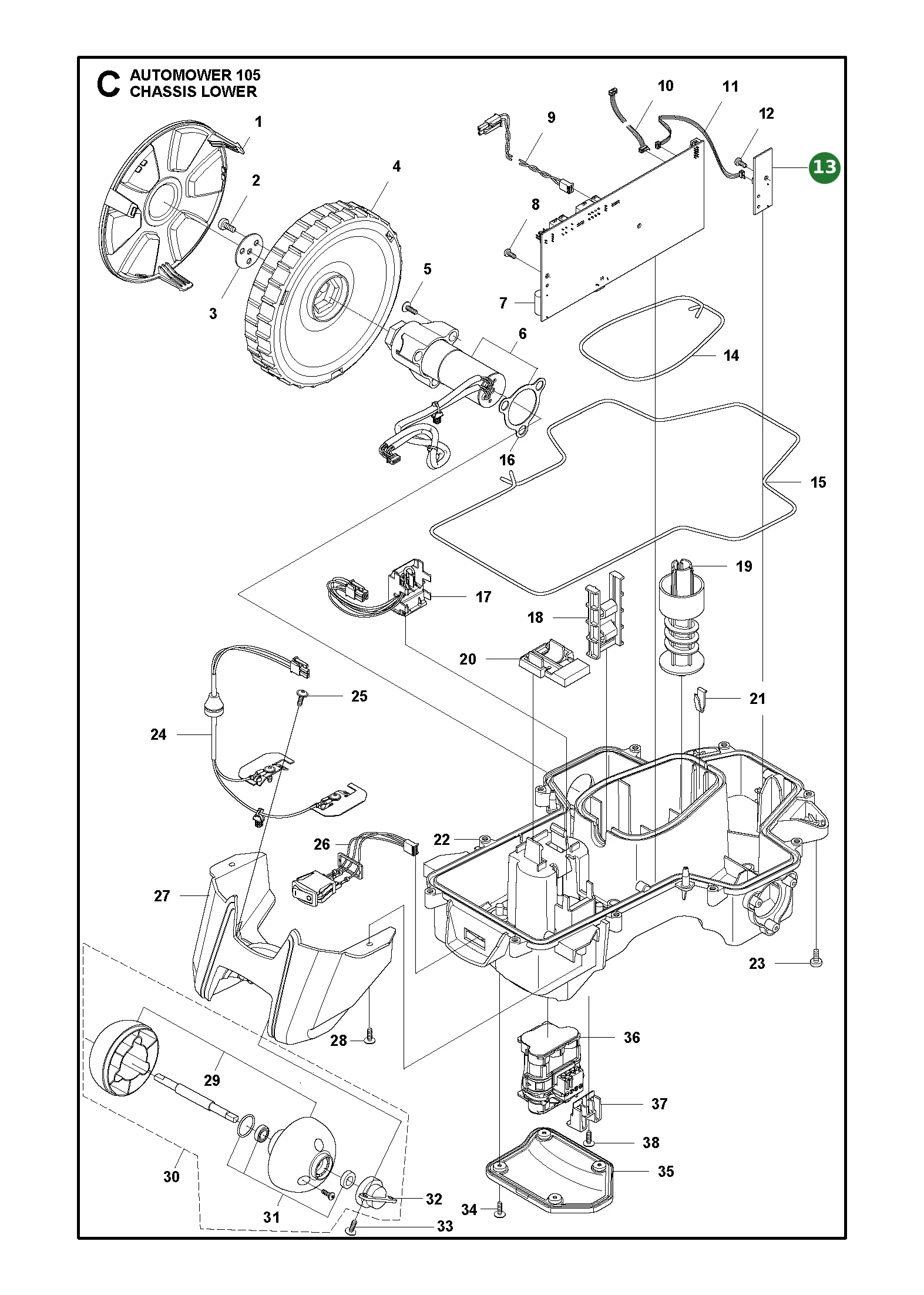 C AUTOMOWER 105
CHASSIS LOWER

1
2
3
4
5
6
7
8
9
10
11
12
13
14
15
16
17
18
19
20
21
22
23
24
25
26
27
28
29
30
31
32
33
34
35
36
37
38