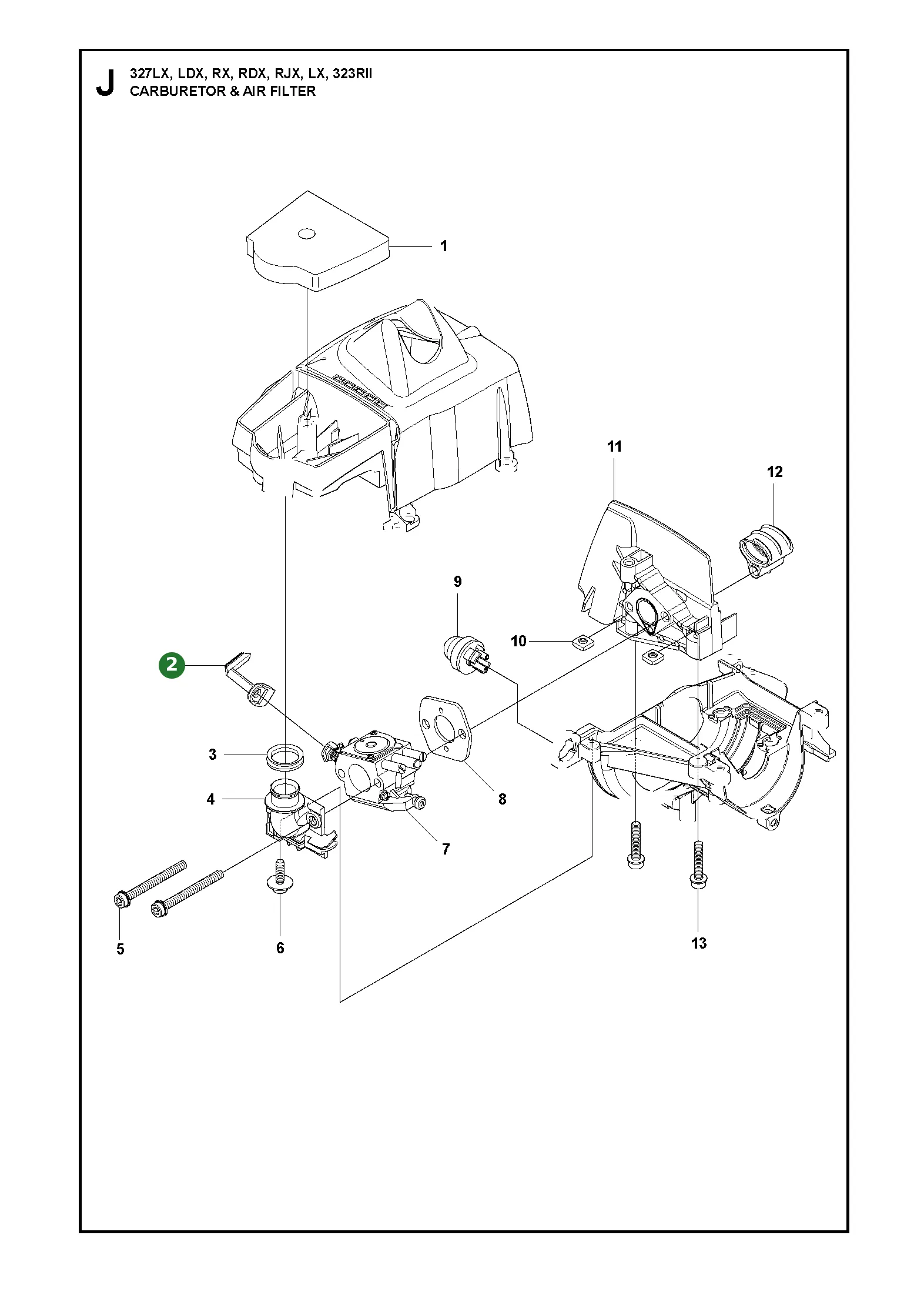 J
327LX, LDX, RX, RDX, RJX, LX, 323RII
CARBURETOR & AIR FILTER

1
11
12
9
10
2
3
4
8
7
5
6
13