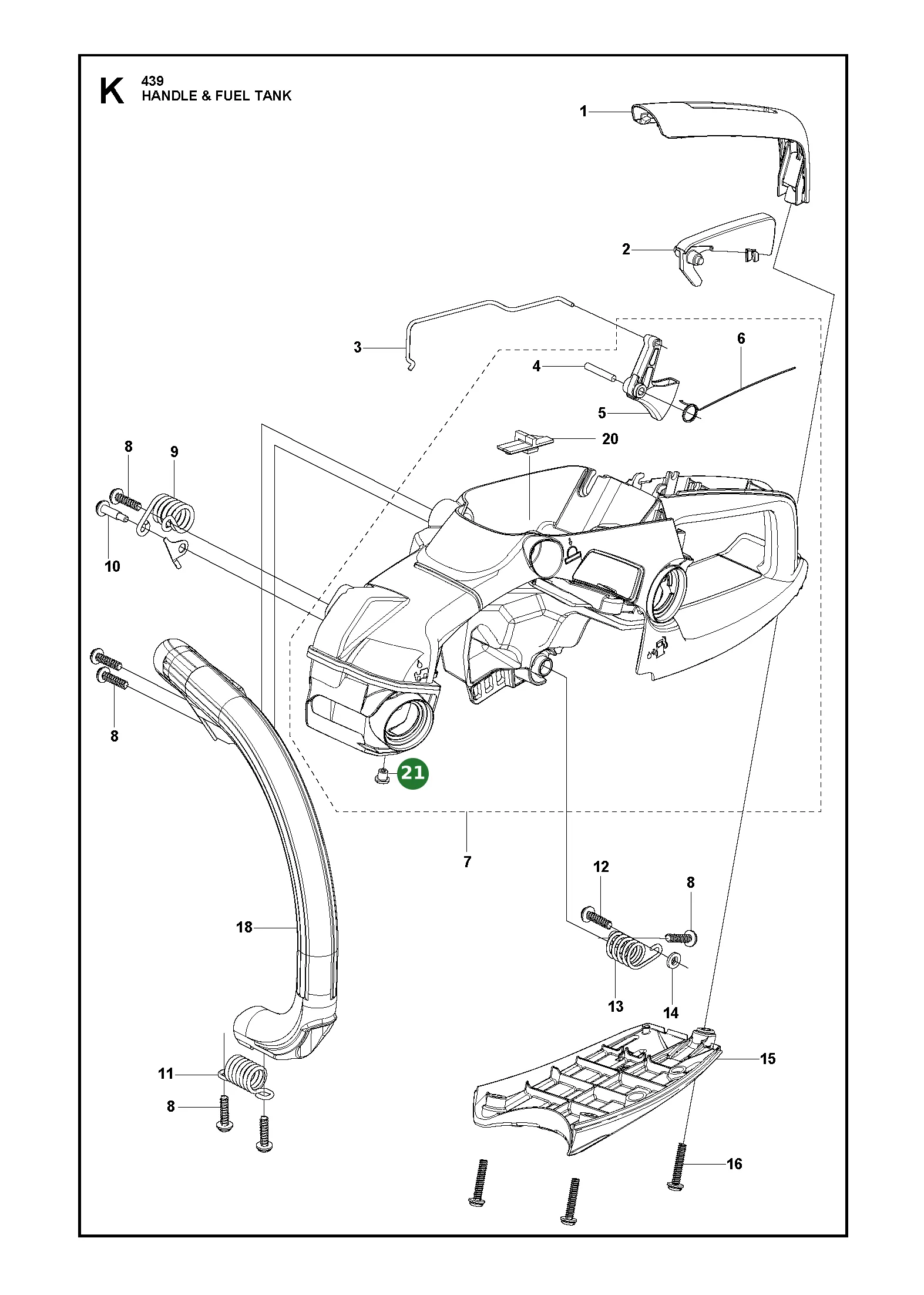 K
439
HANDLE & FUEL TANK

1
2
3
4
5
6
20
8
9
10
8
21
7
12
8
18
13
14
15
11
8
16