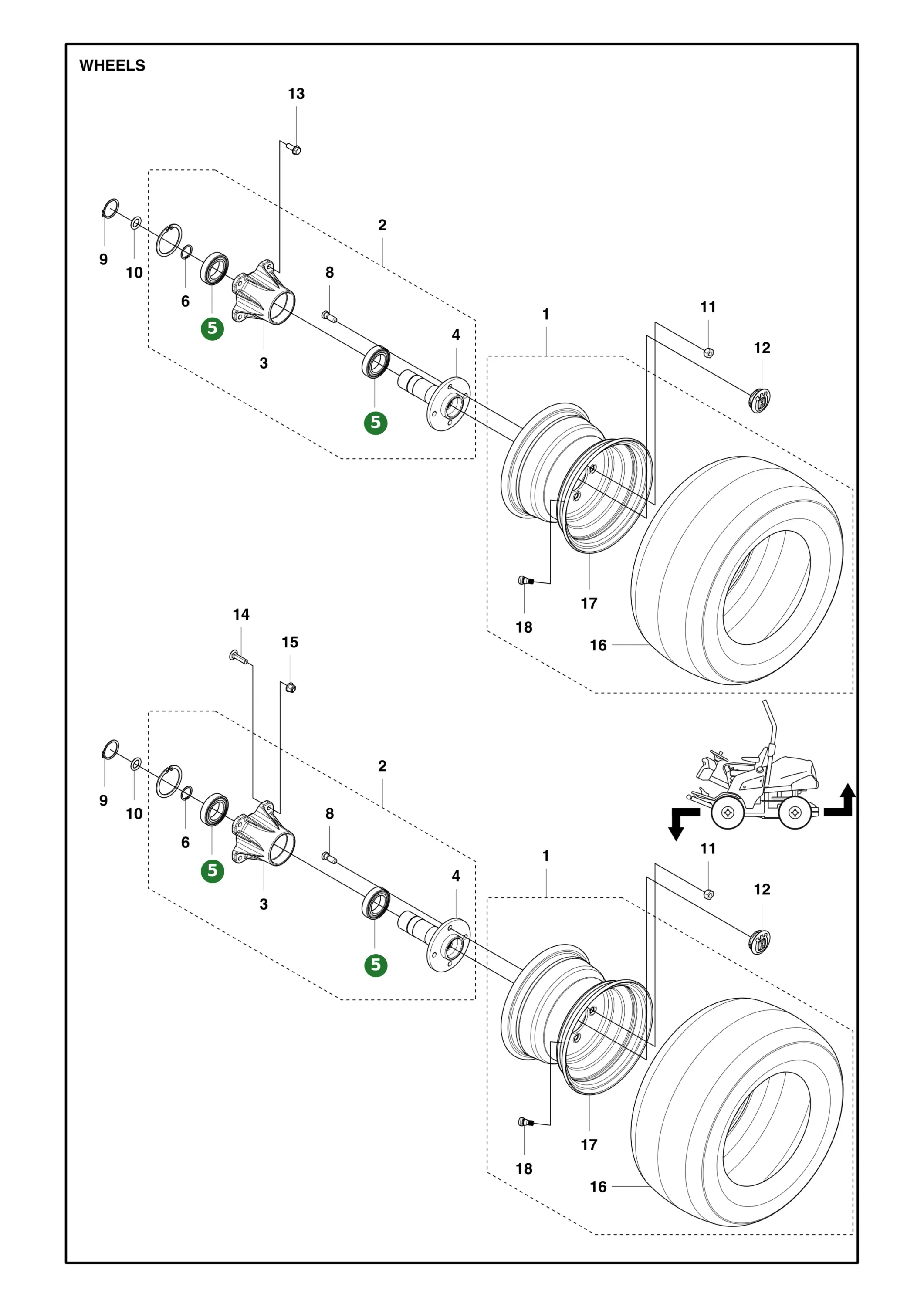 WHEELS

13
2
9
10
6
5
3
8
4
5
1
11
12
17
18
16

14
15
2
9
10
6
5
3
8
4
5
1
11
12
17
18
16