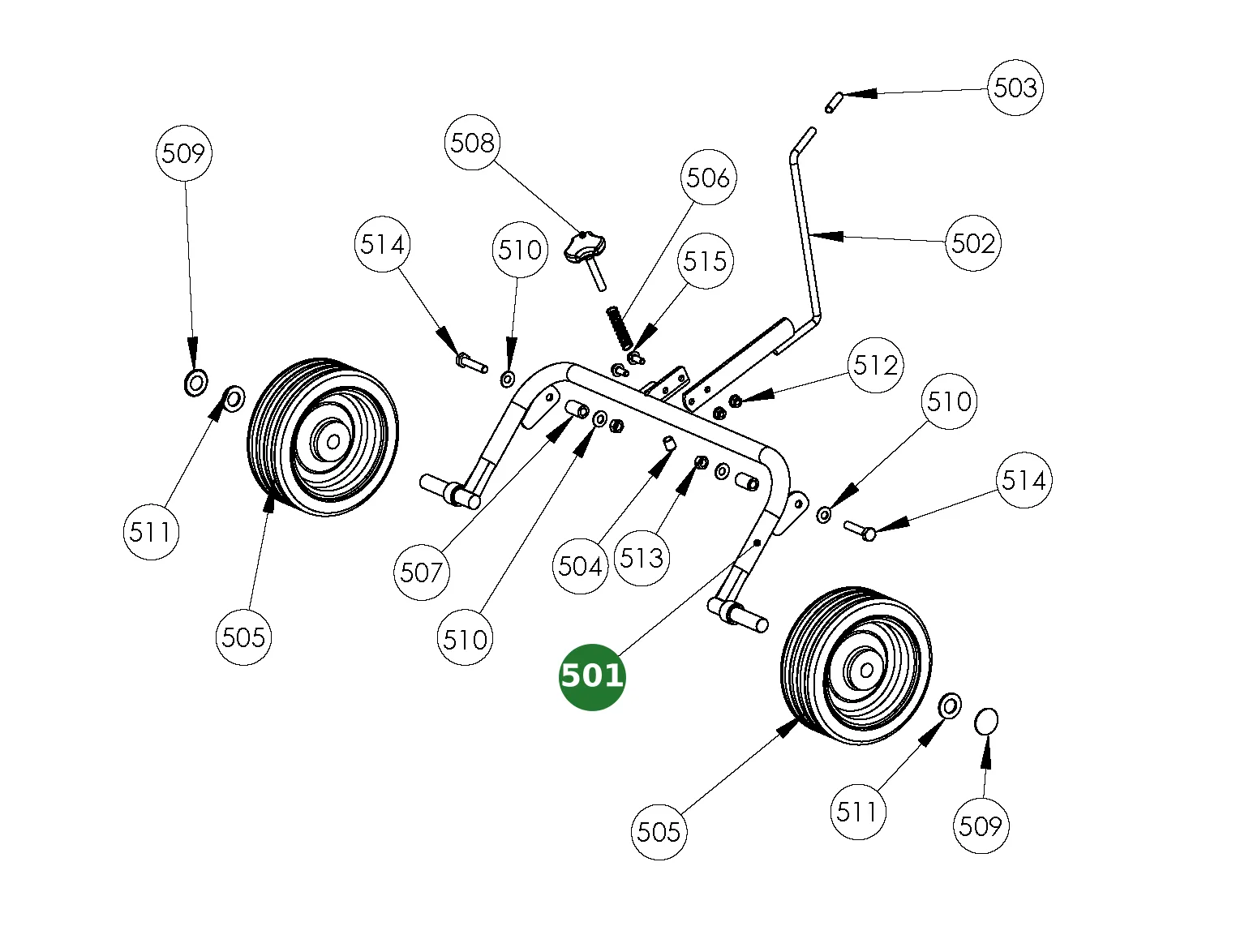 503
509
508
506
502
514
510
515
512
510
514
511
507
504
513
505
510
501
505
511
509