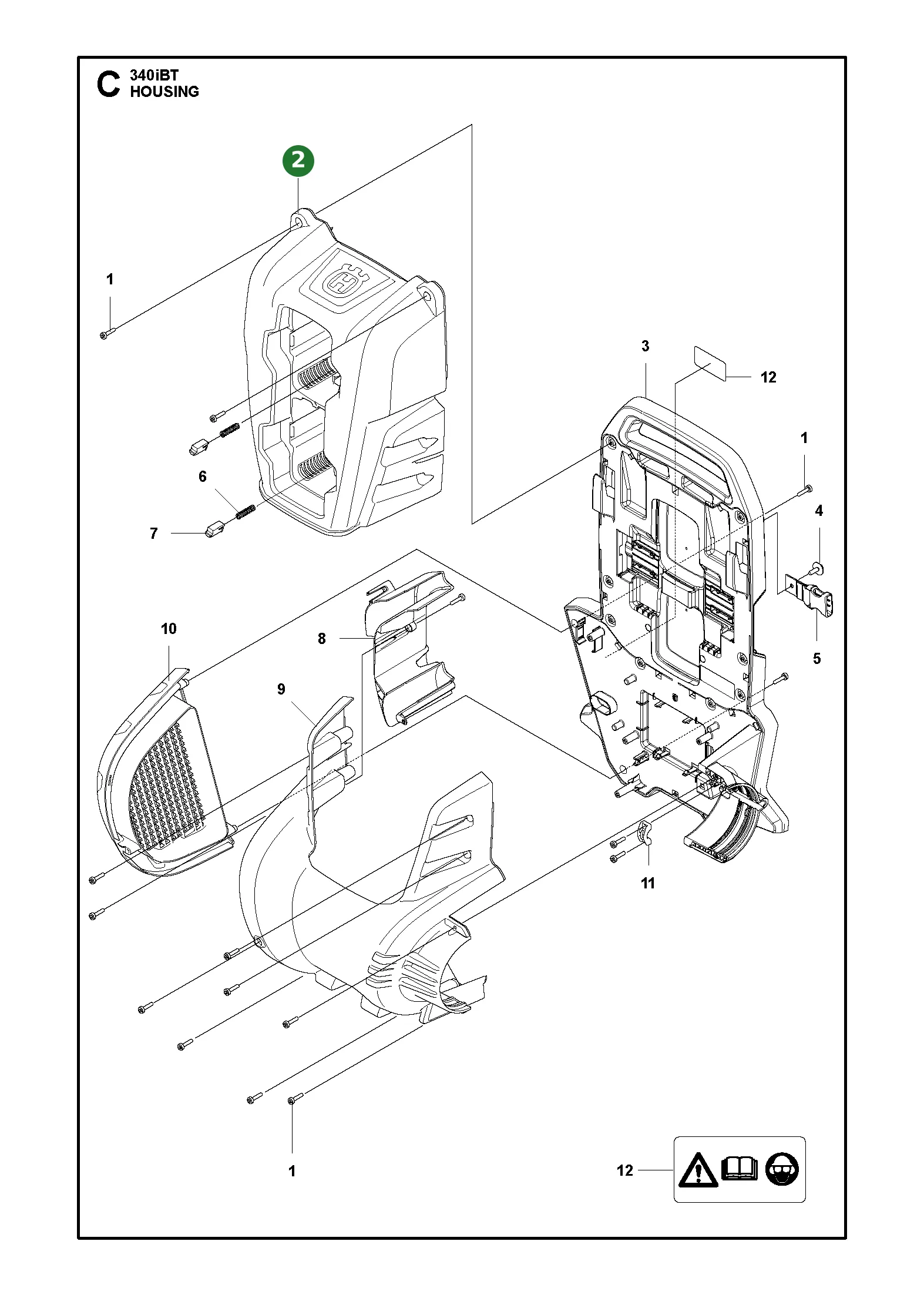 C 340iBT
HOUSING

2

1

3

12

1

4

5

6

7

10

8

9

11

1

12