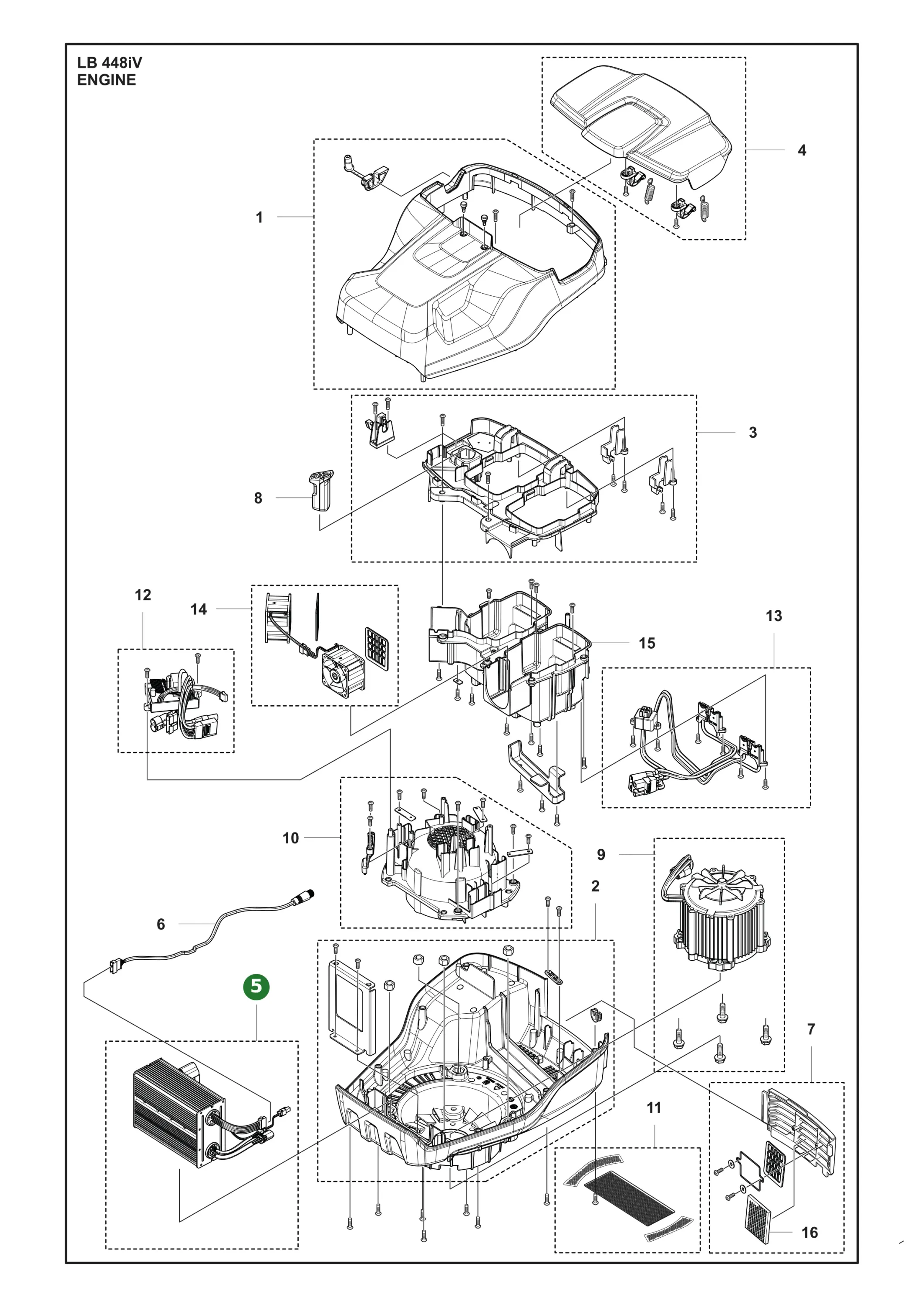 LB 448iV
ENGINE

4

1

3

8

12

14

13

15

10

9

2

6

5

7

11

16