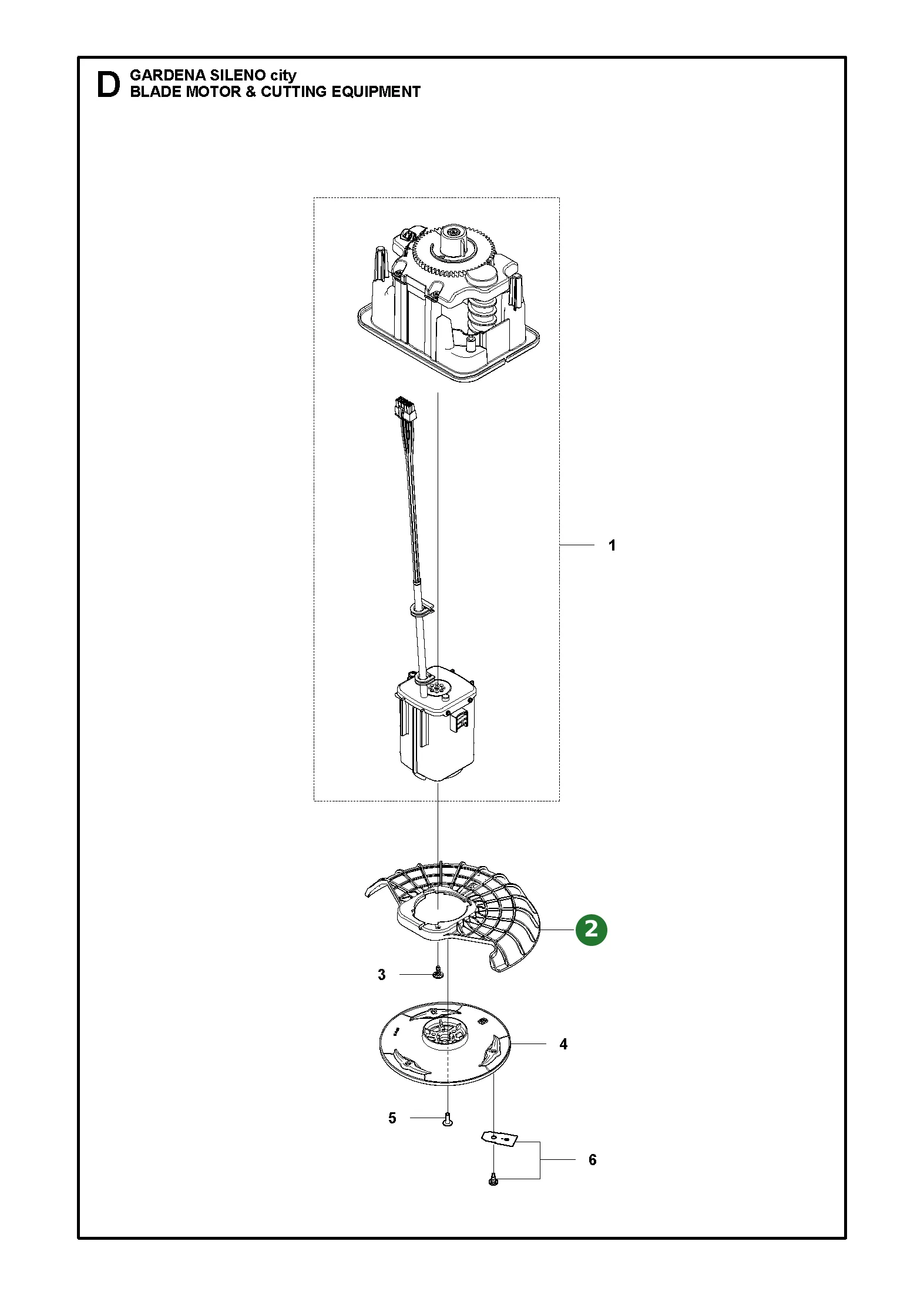 D GARDENA SILENO city
BLADE MOTOR & CUTTING EQUIPMENT

1

2

3

4

5

6