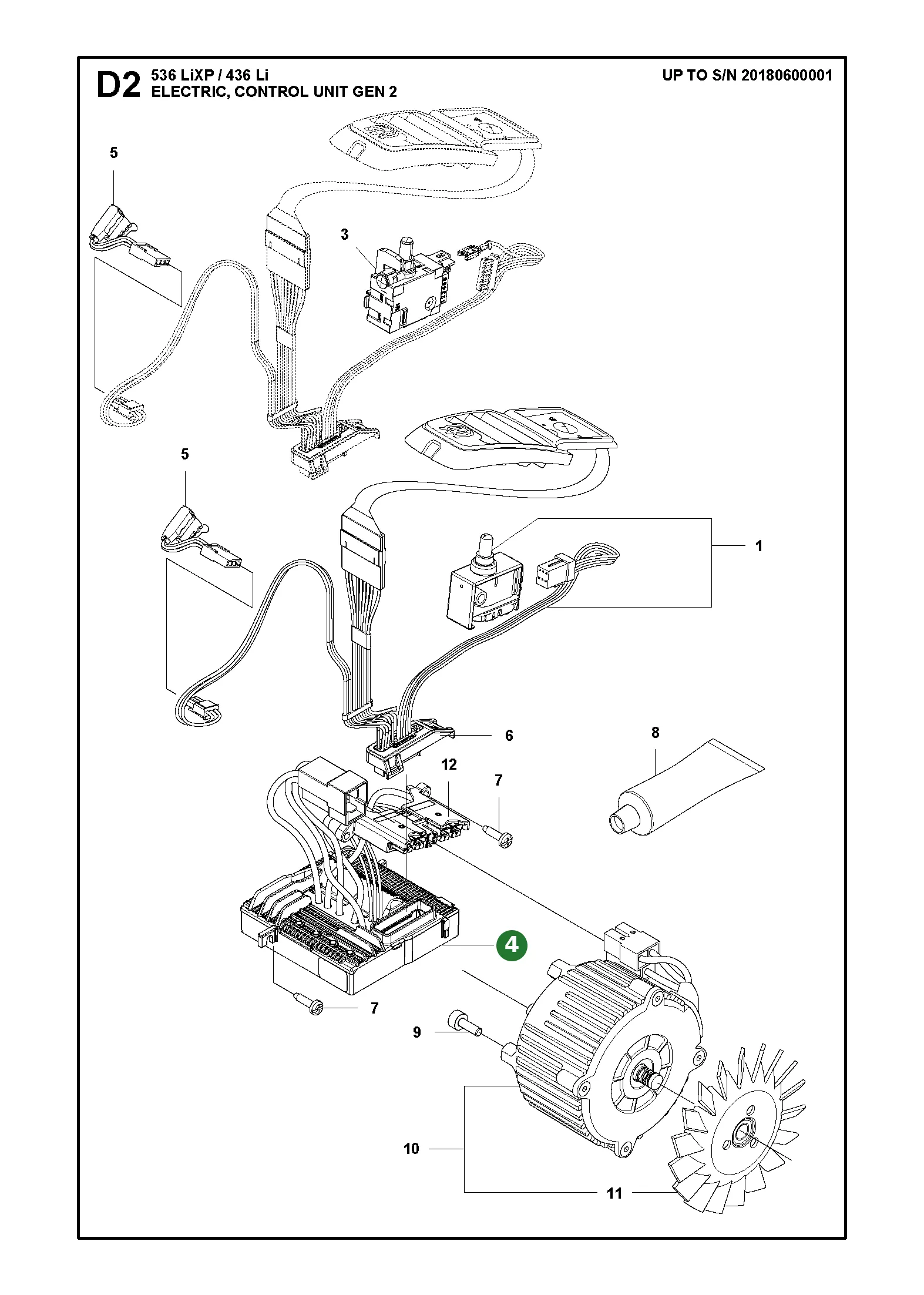 D2 536 LiXP / 436 Li
ELECTRIC, CONTROL UNIT GEN 2

UP TO S/N 20180600001

5

3

5

1

6

8

12

7

4

7

9

10

11