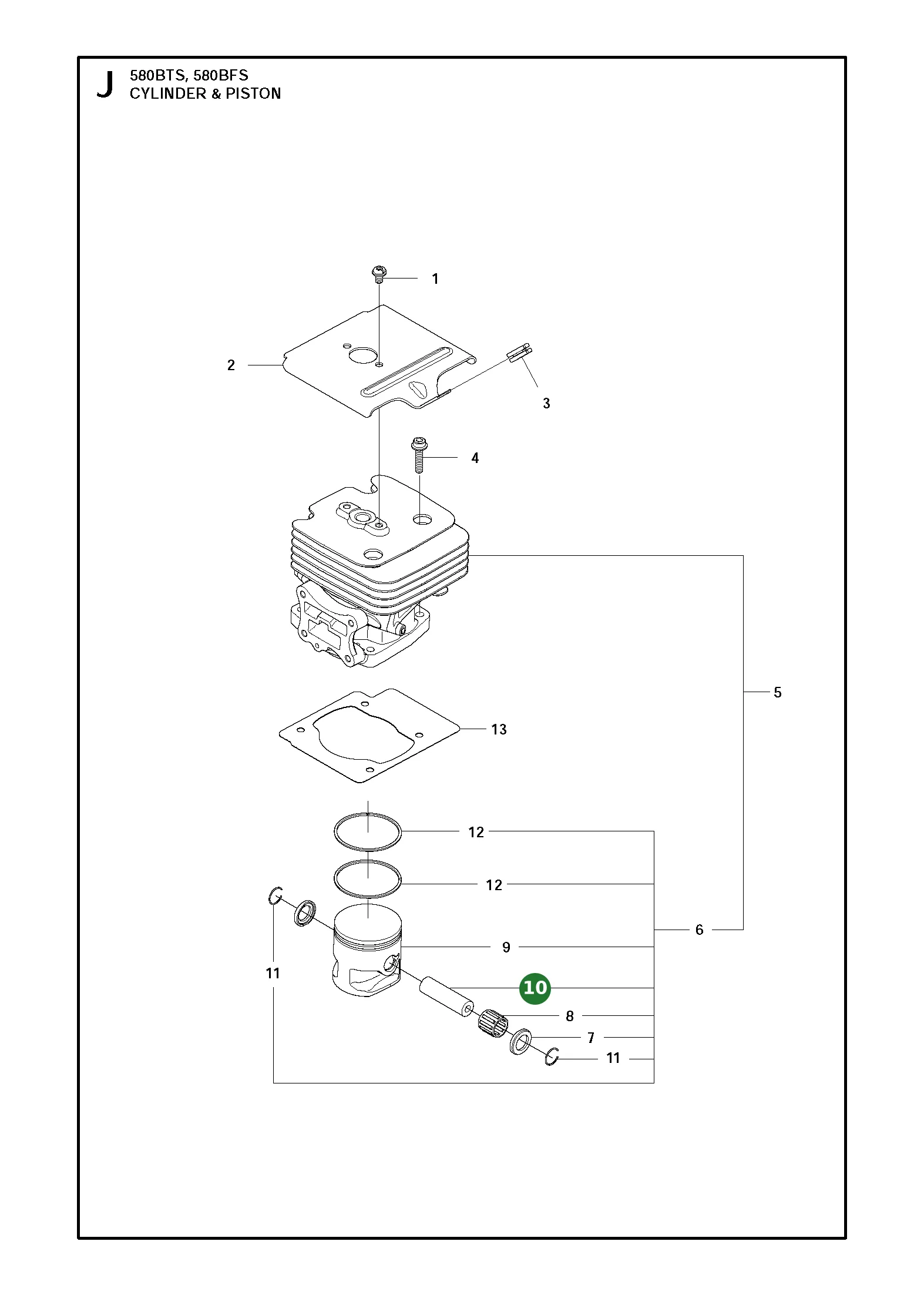 J
580BTS, 580BFS
CYLINDER & PISTON

1
2
3
4
5
13
12
12
6
9
11
10
8
7
11