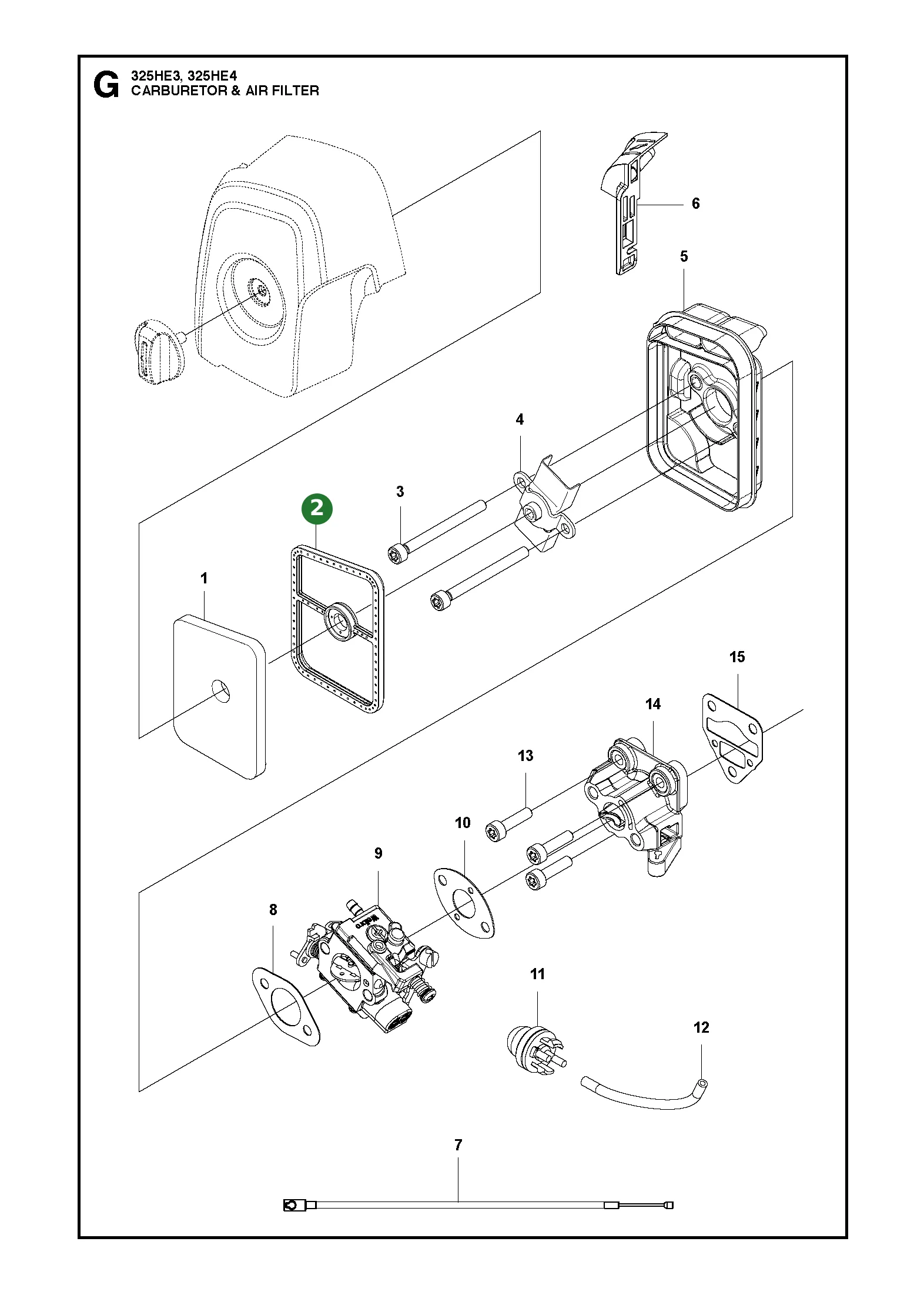 G
325HE3, 325HE4
CARBURETOR & AIR FILTER

6
5
4
3
2
1
15
14
13
10
9
8
Walbro
11
12
7