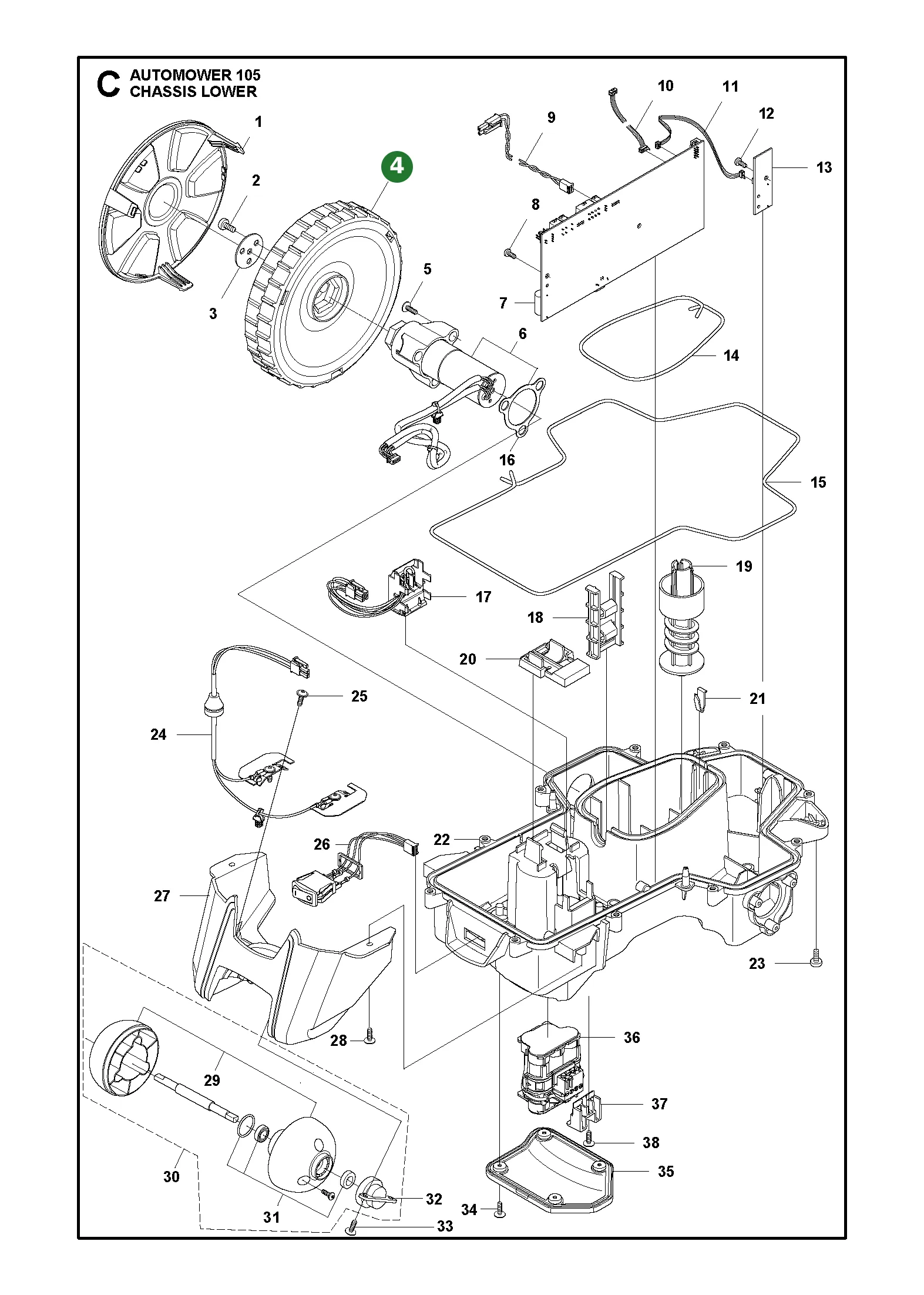 C AUTOMOWER 105
CHASSIS LOWER

1
2
3
4
5
6
7
8
9
10
11
12
13
14
15
16
17
18
19
20
21
22
23
24
25
26
27
28
29
30
31
32
33
34
35
36
37
38