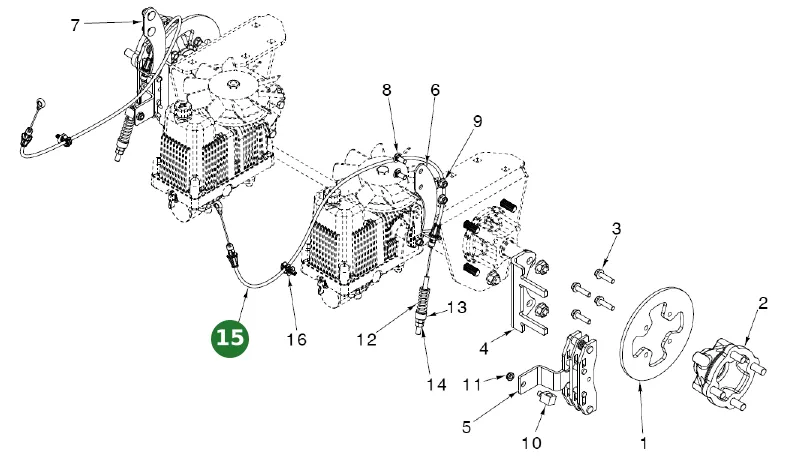 7
8
6
9
3
2
15
16
12
13
4
14
11
5
10
1