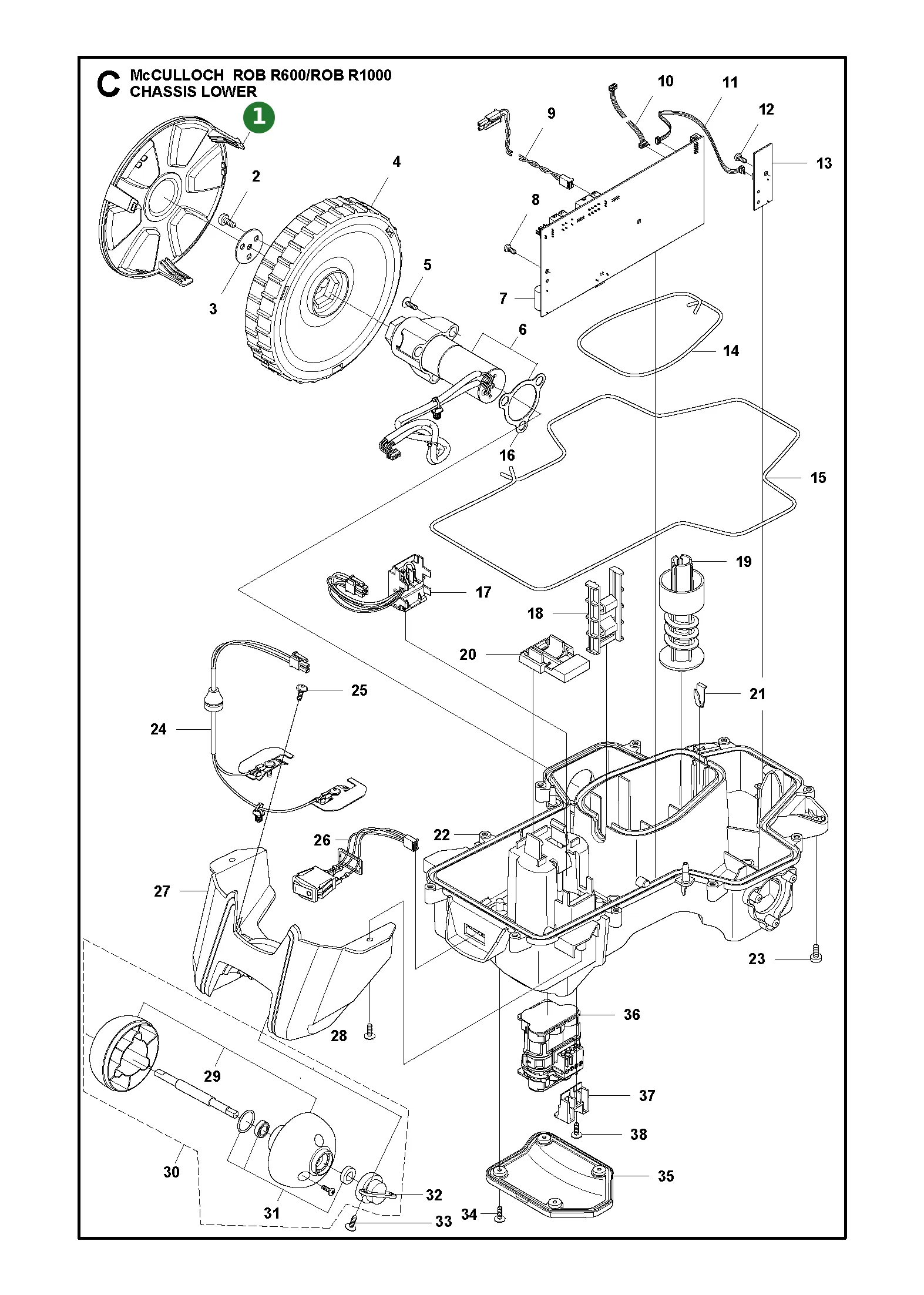 C McCULLOCH ROB R600/ROB R1000
CHASSIS LOWER

1
2
3
4
5
6
7
8
9
10
11
12
13
14
15
16
17
18
19
20
21
22
23
24
25
26
27
28
29
30
31
32
33
34
35
36
37
38