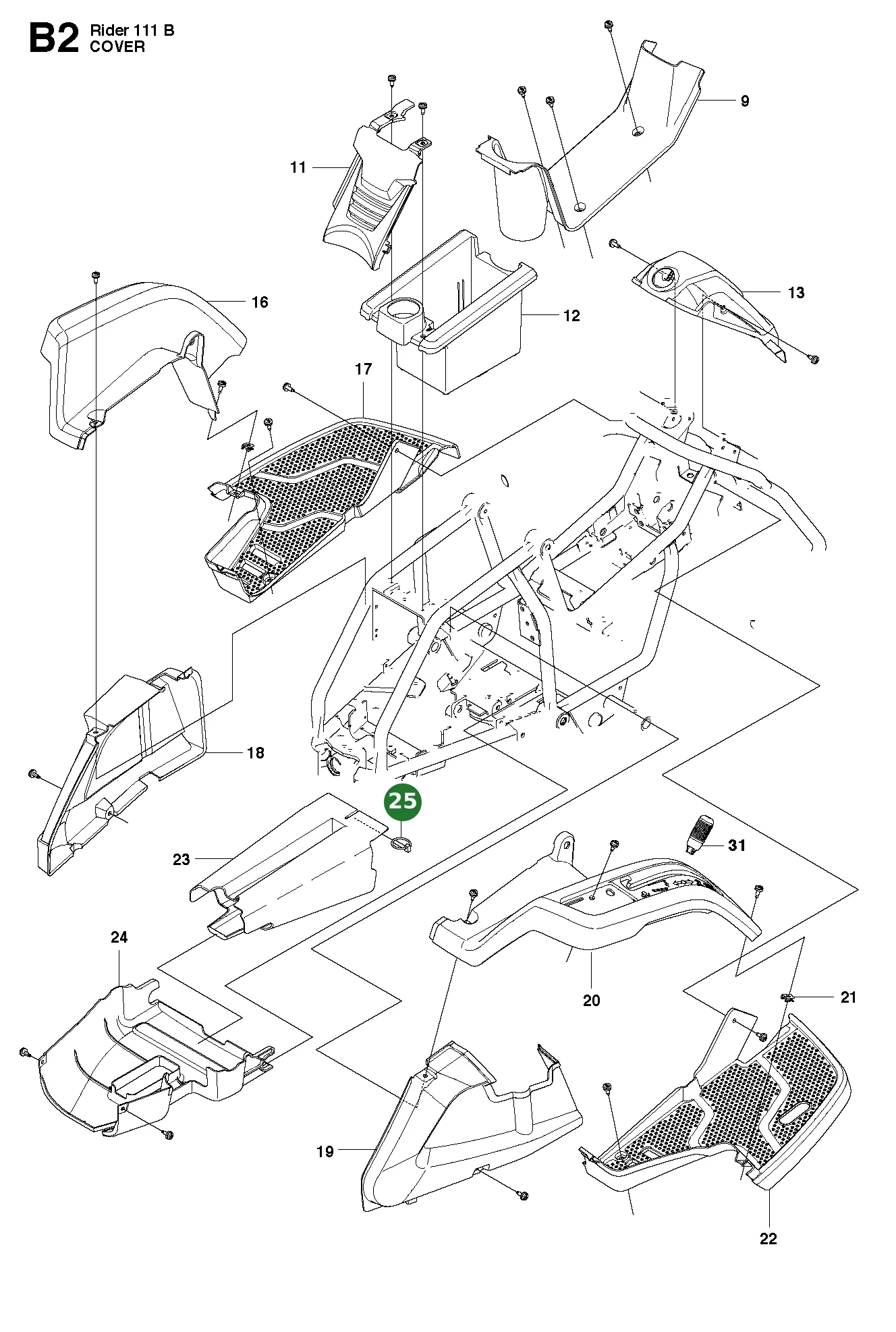 B2 Rider 111 B
COVER

9
11
13
12
16
17
18
25
23
31
24
20
21
19
22