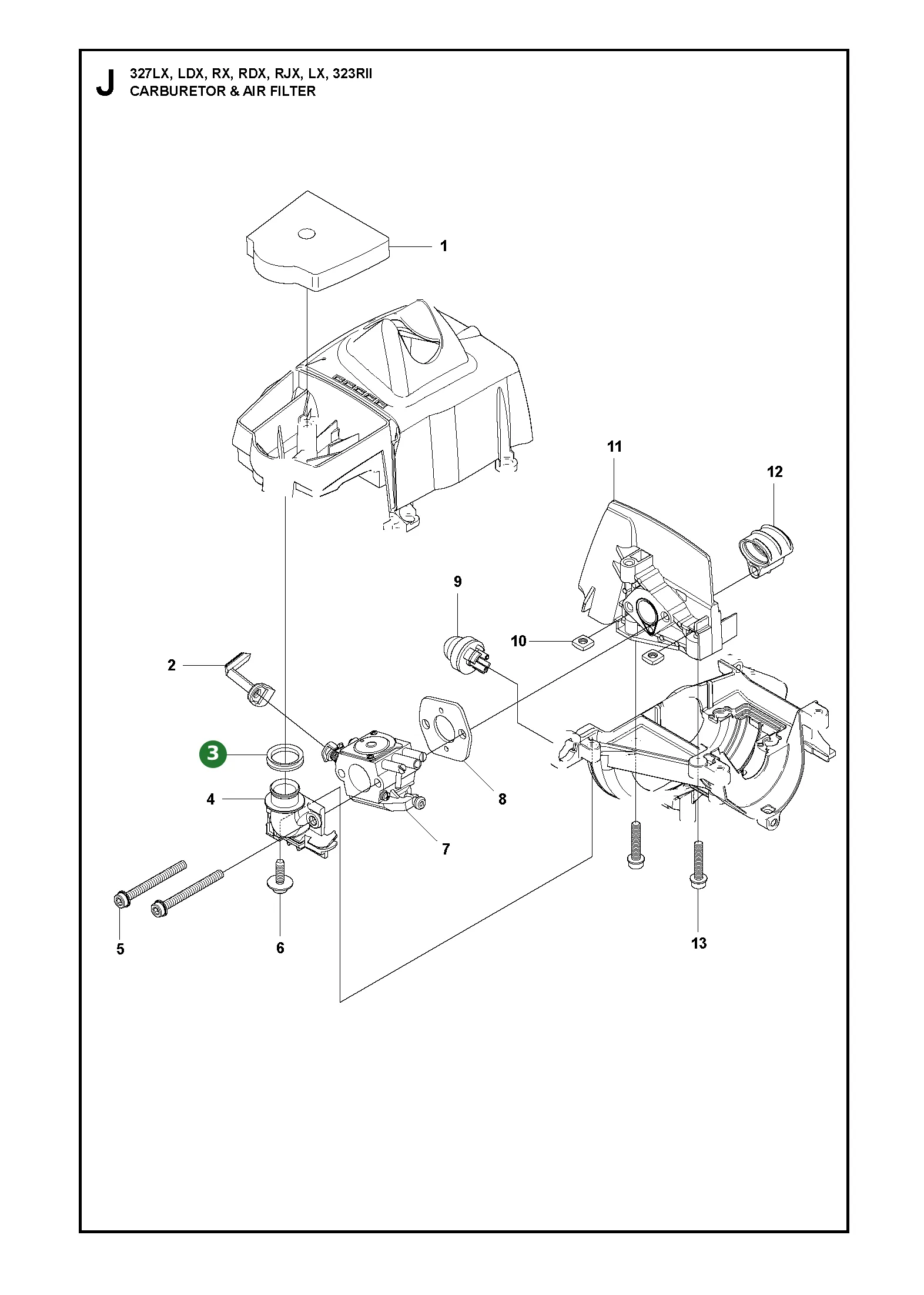 J
327LX, LDX, RX, RDX, RJX, LX, 323RII
CARBURETOR & AIR FILTER

1
11
12
9
10
2
3
4
8
7
5
6
13