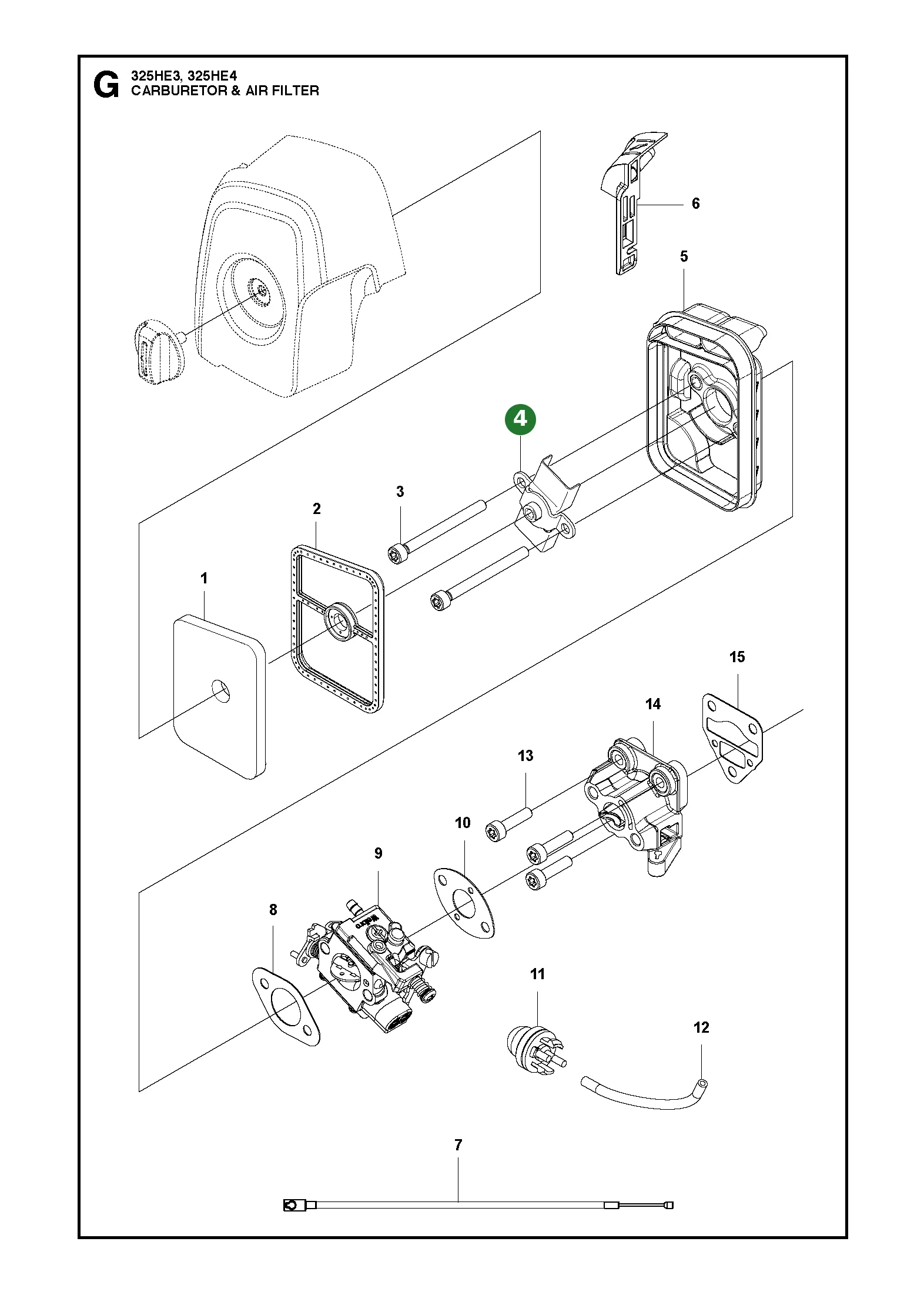 G
325HE3, 325HE4
CARBURETOR & AIR FILTER

6
5
4
3
2
1
15
14
13
10
9
8
Walbro
11
12
7