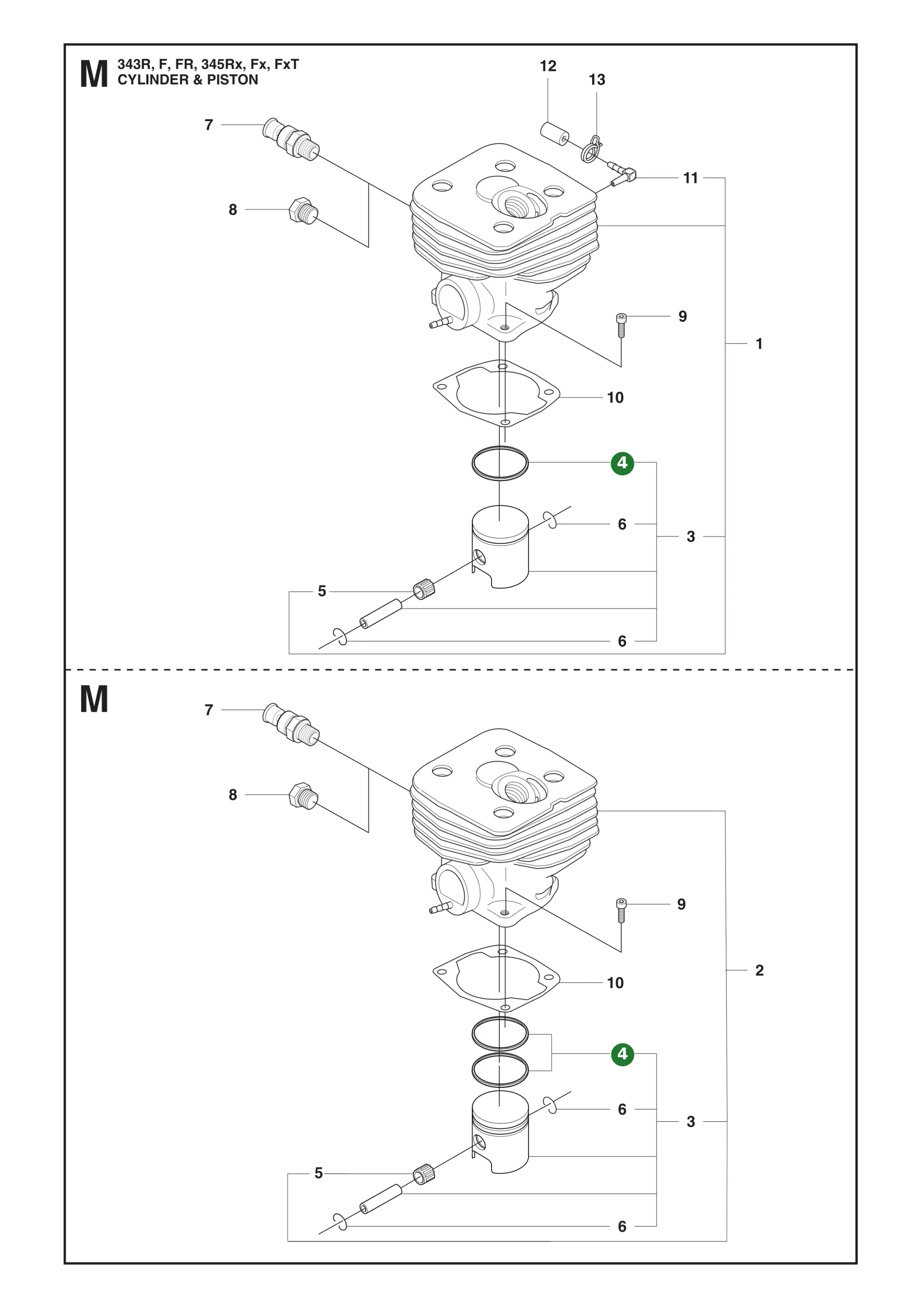 M 343R, F, FR, 345Rx, Fx, FxT
CYLINDER & PISTON

12
13
7
11
8
9
1
10
4
6
3
5
6

M

7
8
9
2
10
4
6
3
5
6