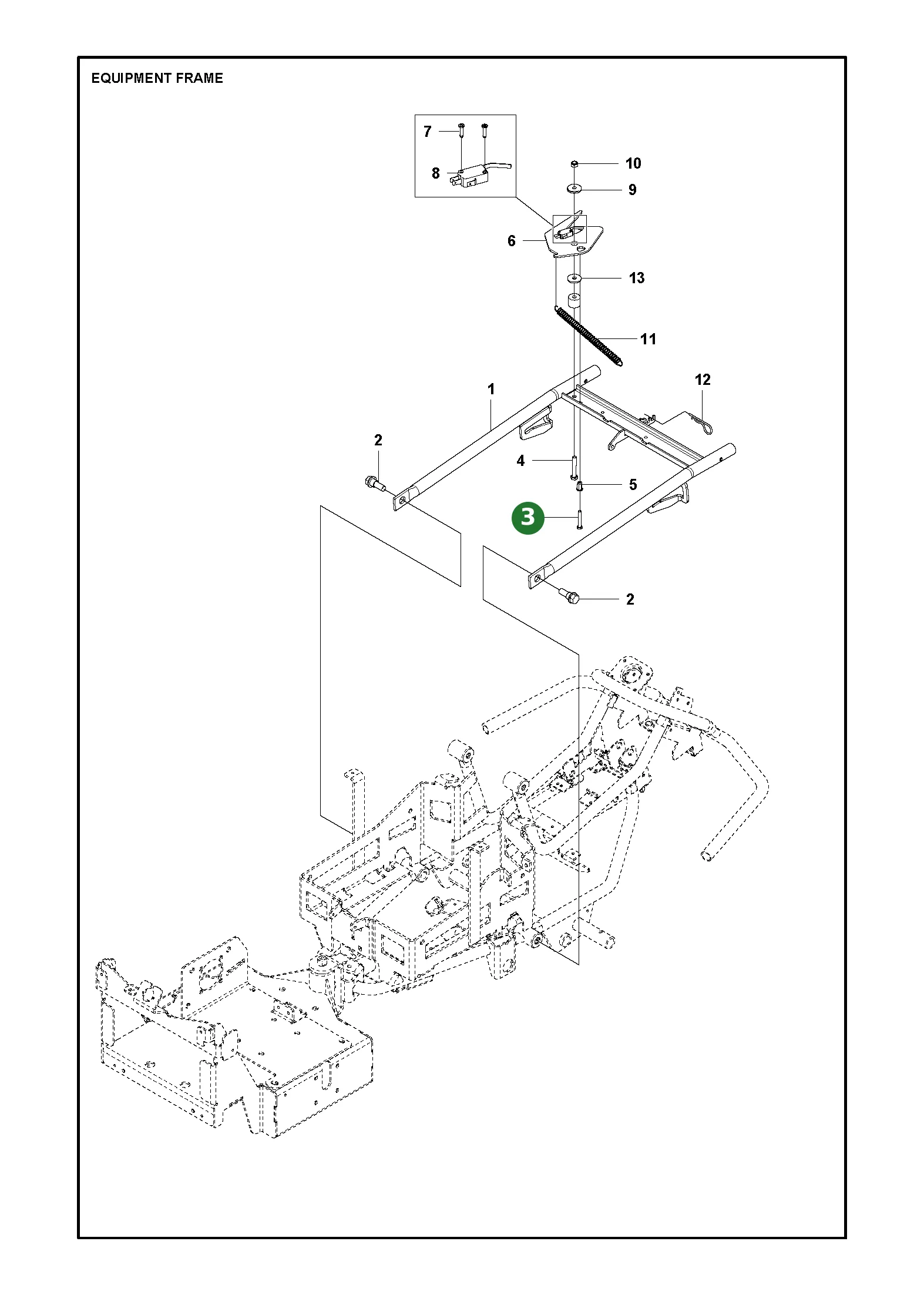 EQUIPMENT FRAME

7
8
10
9
6
13
11
12
1
2
4
5
3
2