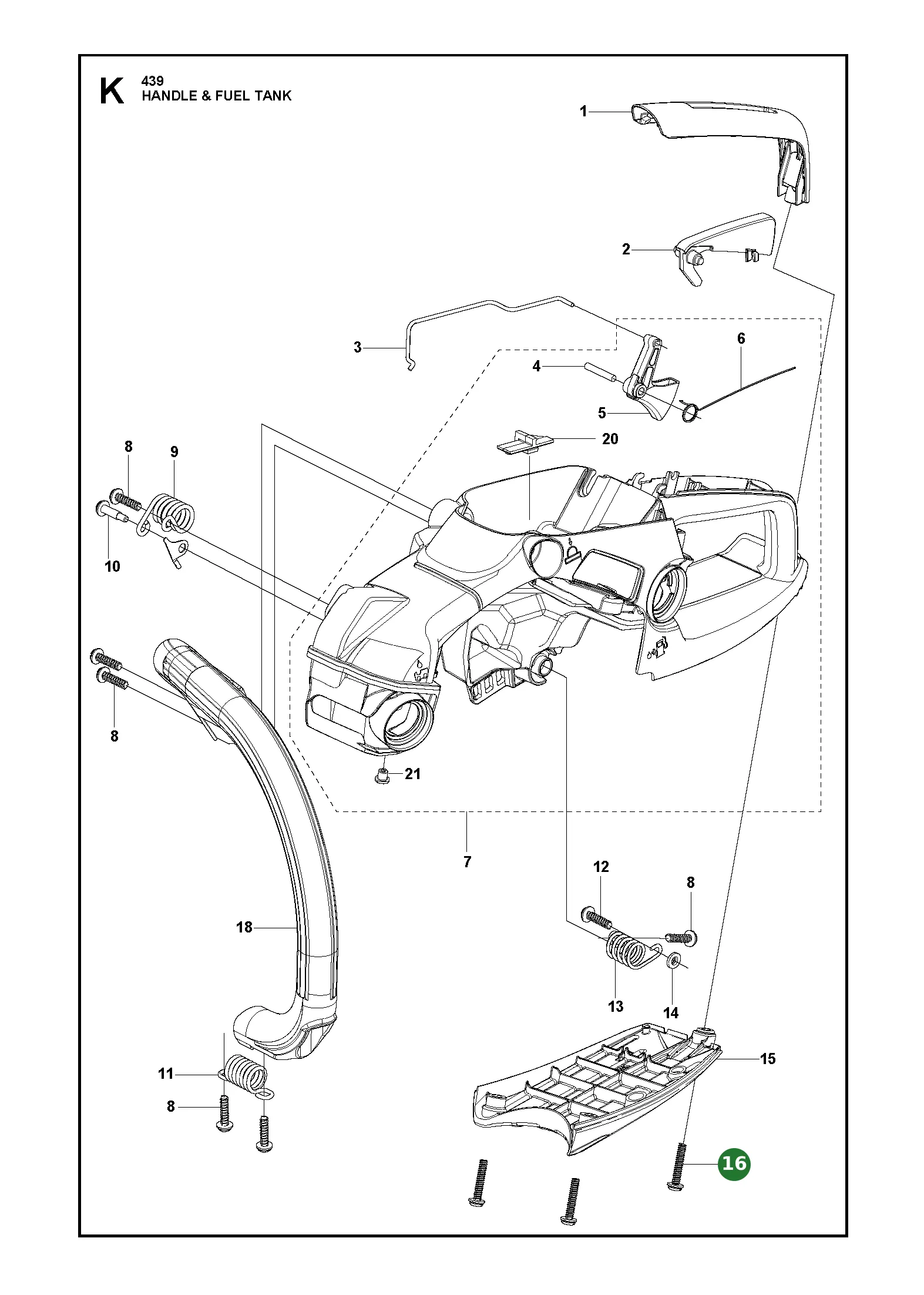 K 439
HANDLE & FUEL TANK

1
2
3
4
6
5
20
8
9
10
8
21
7
12
8
18
13
14
15
11
8
16