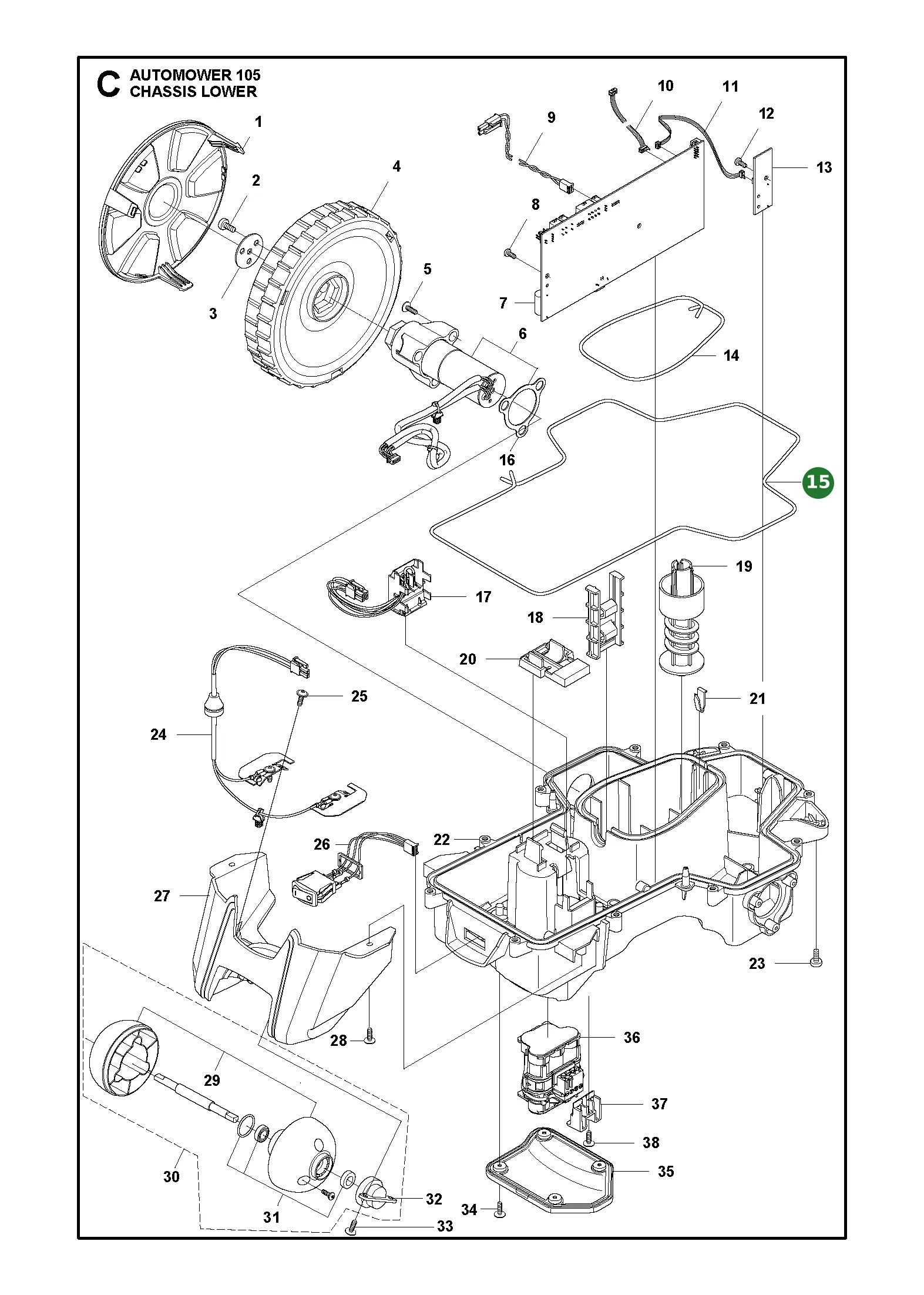 C AUTOMOWER 105
CHASSIS LOWER

1
2
3
4
5
6
7
8
9
10
11
12
13
14
15
16
17
18
19
20
21
22
23
24
25
26
27
28
29
30
31
32
33
34
35
36
37
38