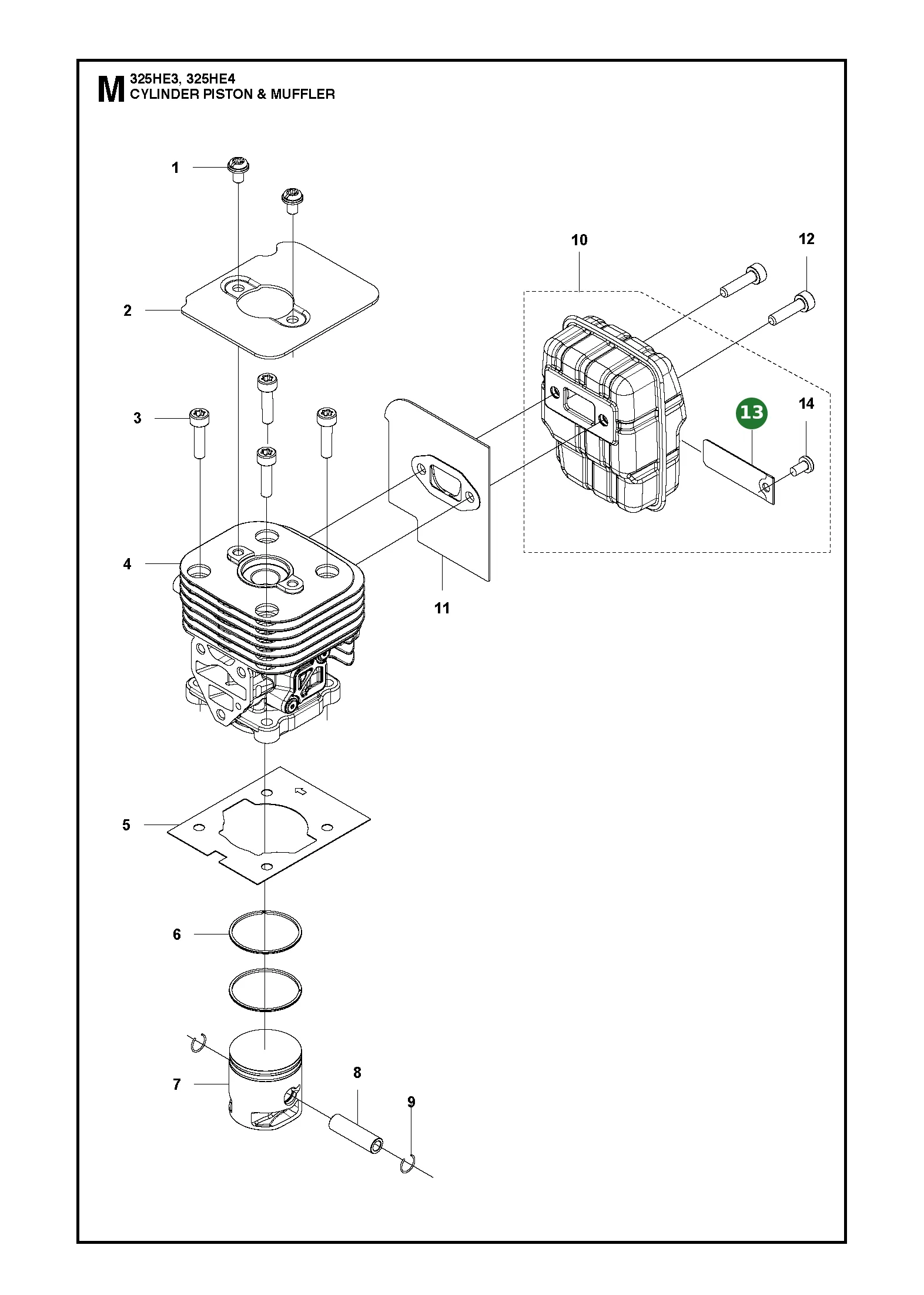 M 325HE3, 325HE4
CYLINDER PISTON & MUFFLER

1
2
3
4
5
6
7
8
9
10
11
12
13
14