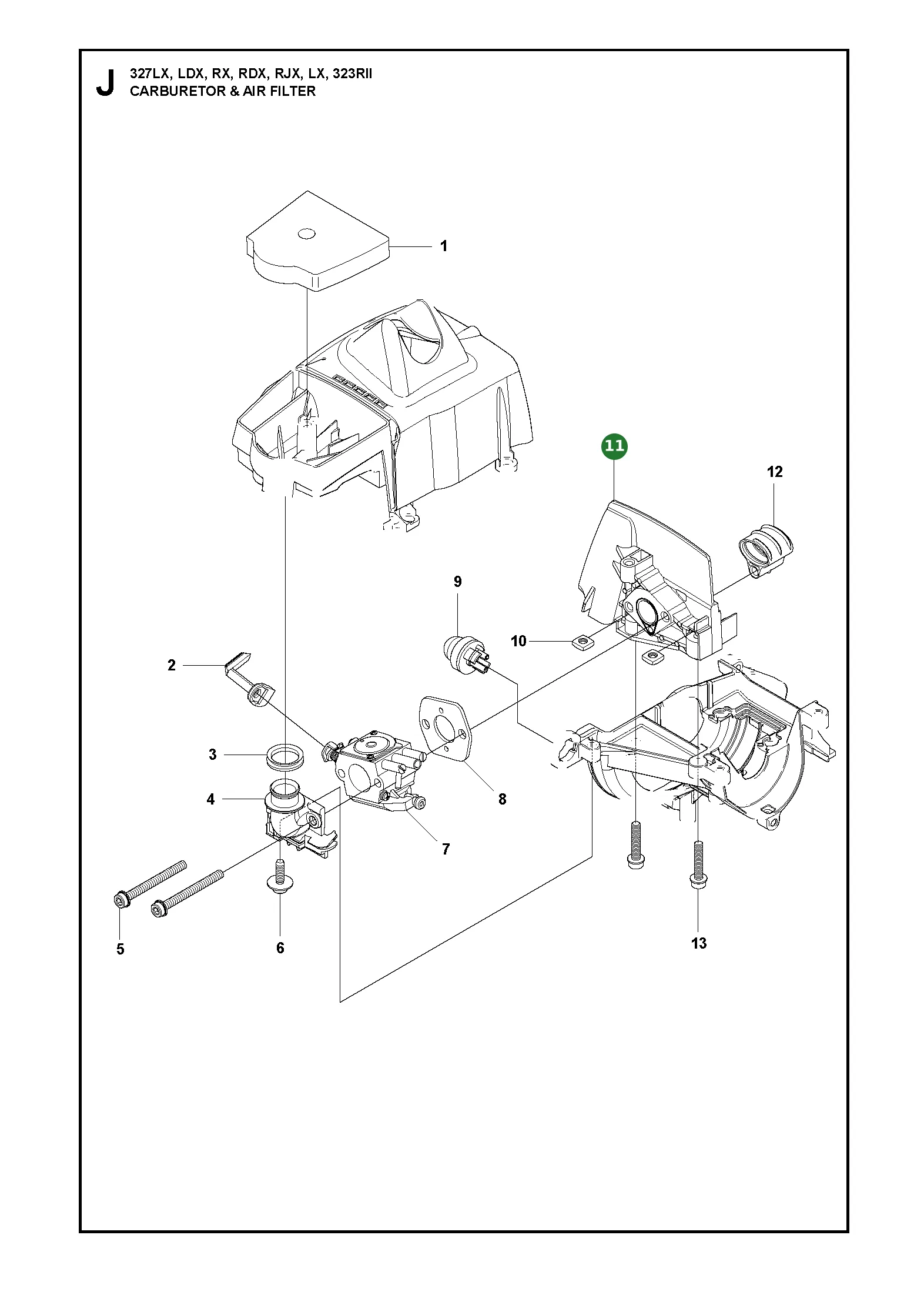 J
327LX, LDX, RX, RDX, RJX, LX, 323RII
CARBURETOR & AIR FILTER

1
11
12
9
10
2
3
4
8
7
5
6
13