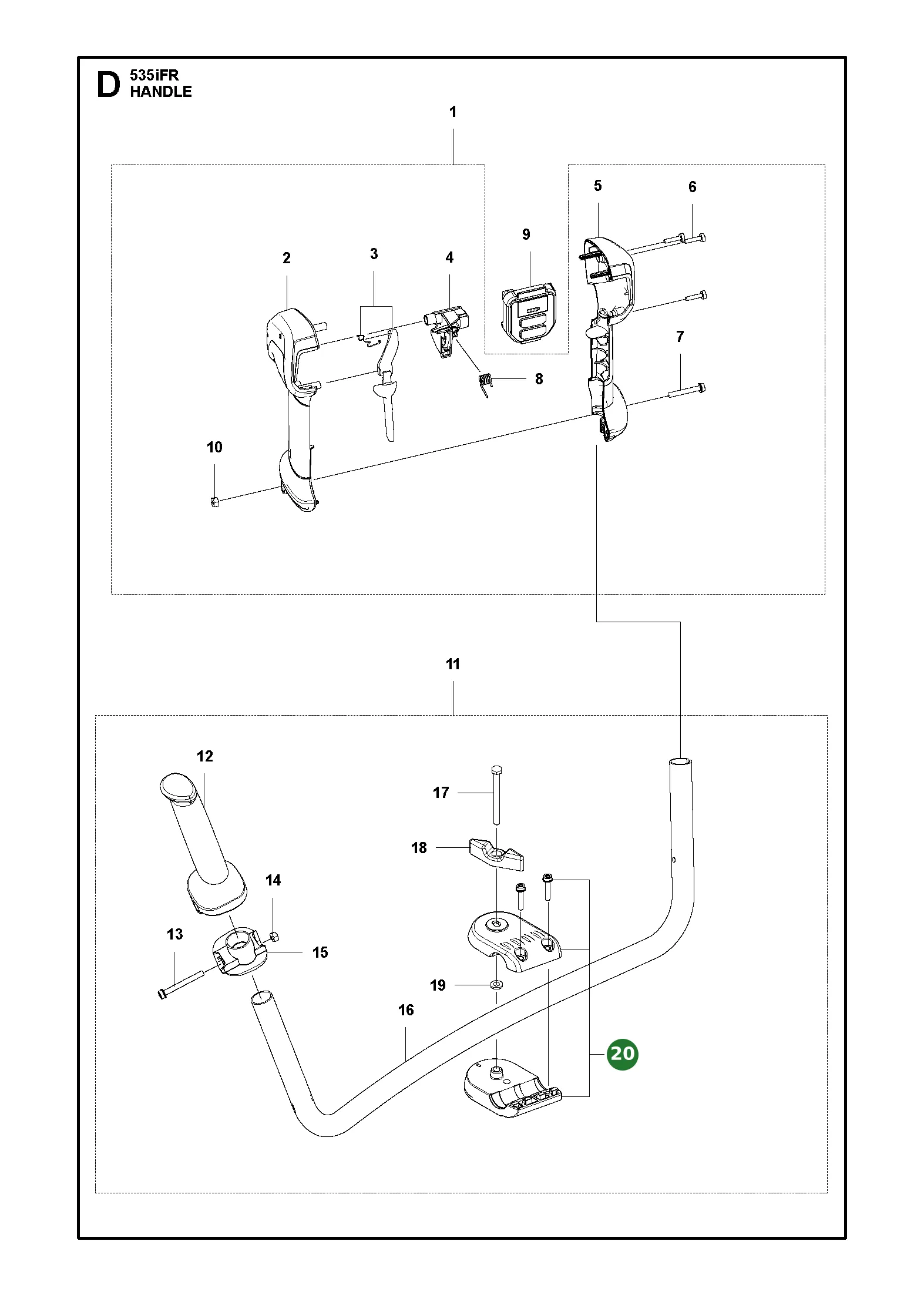 D 535iFR
HANDLE

1
2
3
4
5
6
7
8
9
10
11
12
13
14
15
16
17
18
19
20